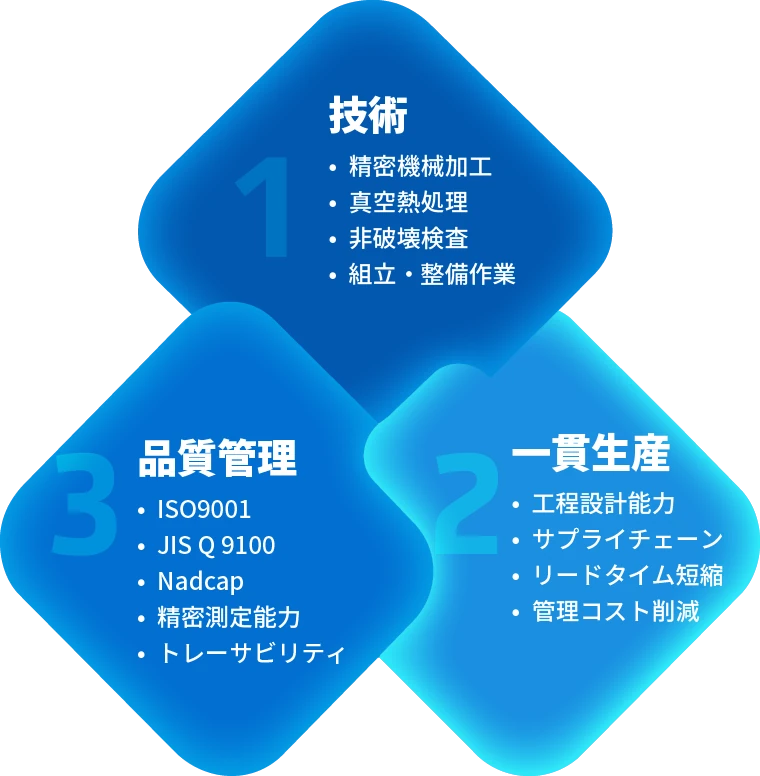 1

技術

• 精密機械加工
• 真空熱処理
• 非破壊検査
• 組立・整備作業

3

品質管理

• ISO9001
• JIS Q 9100
• Nadcap
• 精密測定能力
• トレーサビリティ

2

一貫生産

• 工程設計能力
• サプライチェーン
• リードタイム短縮
• 管理コスト削減